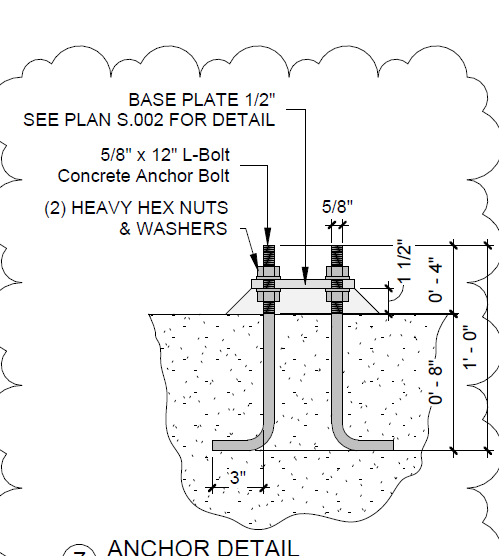 BASE PLATE 1/2"
SEE PLAN S.002 FOR DETAIL

5/8" x 12" L-Bolt
Concrete Anchor Bolt

(2) HEAVY HEX NUTS
& WASHERS

5/8"

1 1/2"

0' - 4"

1' - 0"

0' - 8"

3"

7 ANCHOR DETAIL