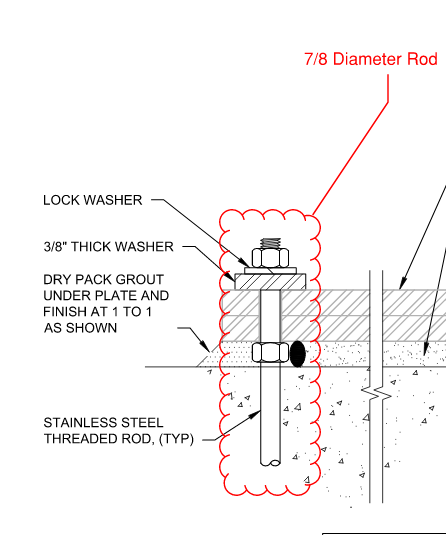 7/8 Diameter Rod

LOCK WASHER

3/8" THICK WASHER

DRY PACK GROUT UNDER PLATE AND FINISH AT 1 TO 1 AS SHOWN

STAINLESS STEEL THREADED ROD, (TYP)